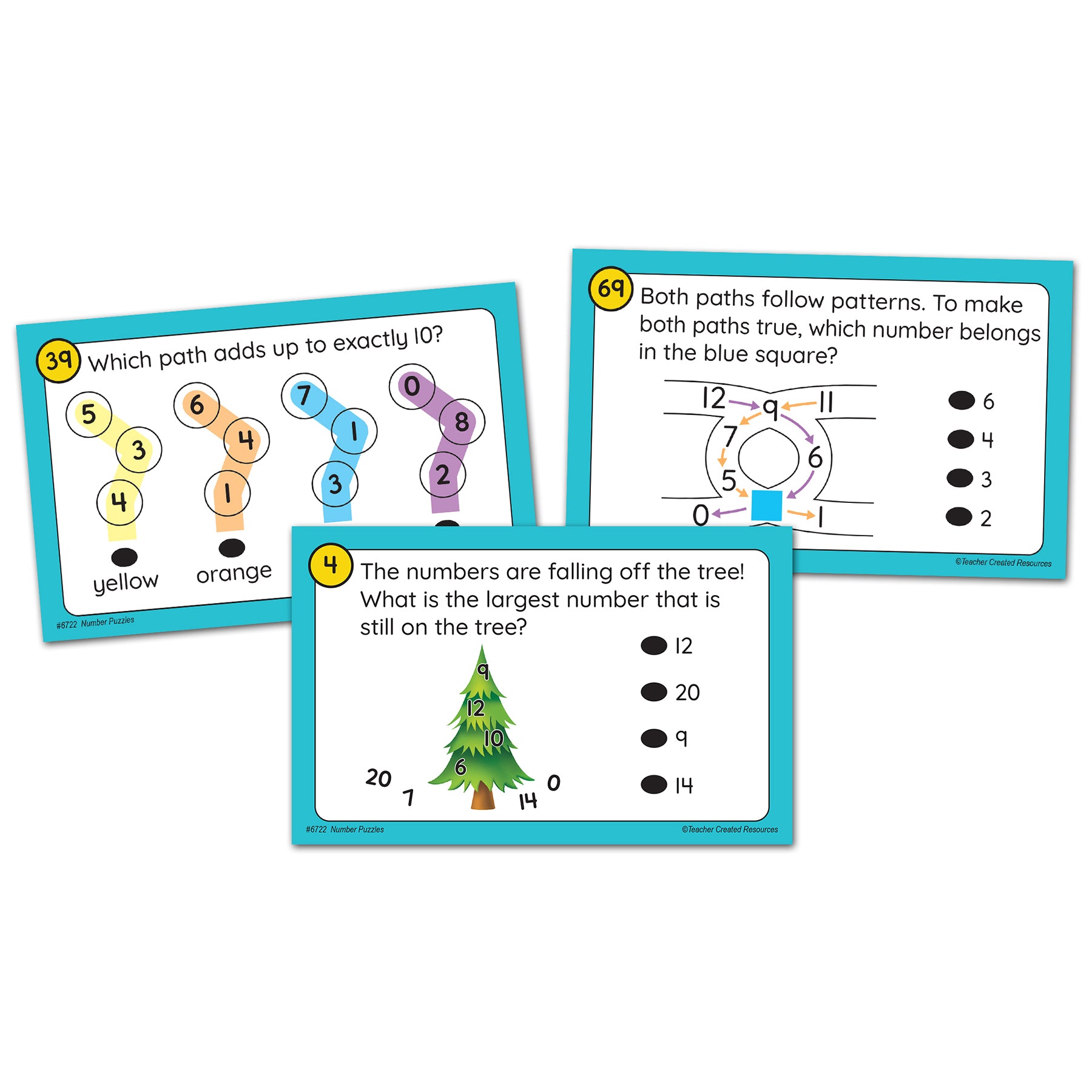 39 Which path adds up to exactly 10?

5
3
4

6
4
1

7
1
3

0
8
2

yellow
orange

#6722 Number Puzzles

69 Both paths follow patterns. To make both paths true, which number belongs in the blue square?

12
9
11
7
6
5
0
1

6
4
3
2

©Teacher Created Resources

4 The numbers are falling off the tree! What is the largest number that is still on the tree?

9
12
10
6
20
7
14
0

12
20
9
14

#6722 Number Puzzles
©Teacher Created Resources